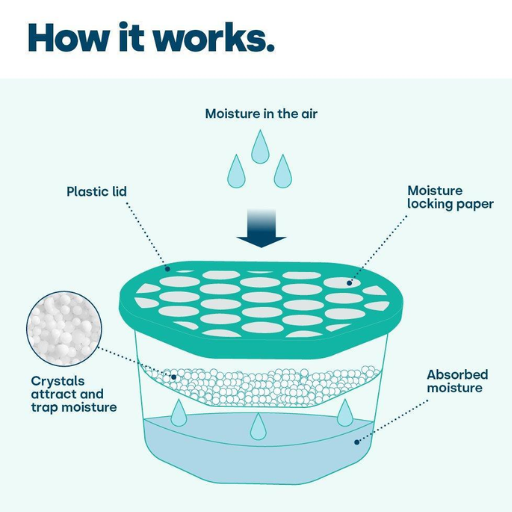 How it works.

Moisture in the air

Plastic lid

Moisture locking paper

Crystals attract and trap moisture

Absorbed moisture